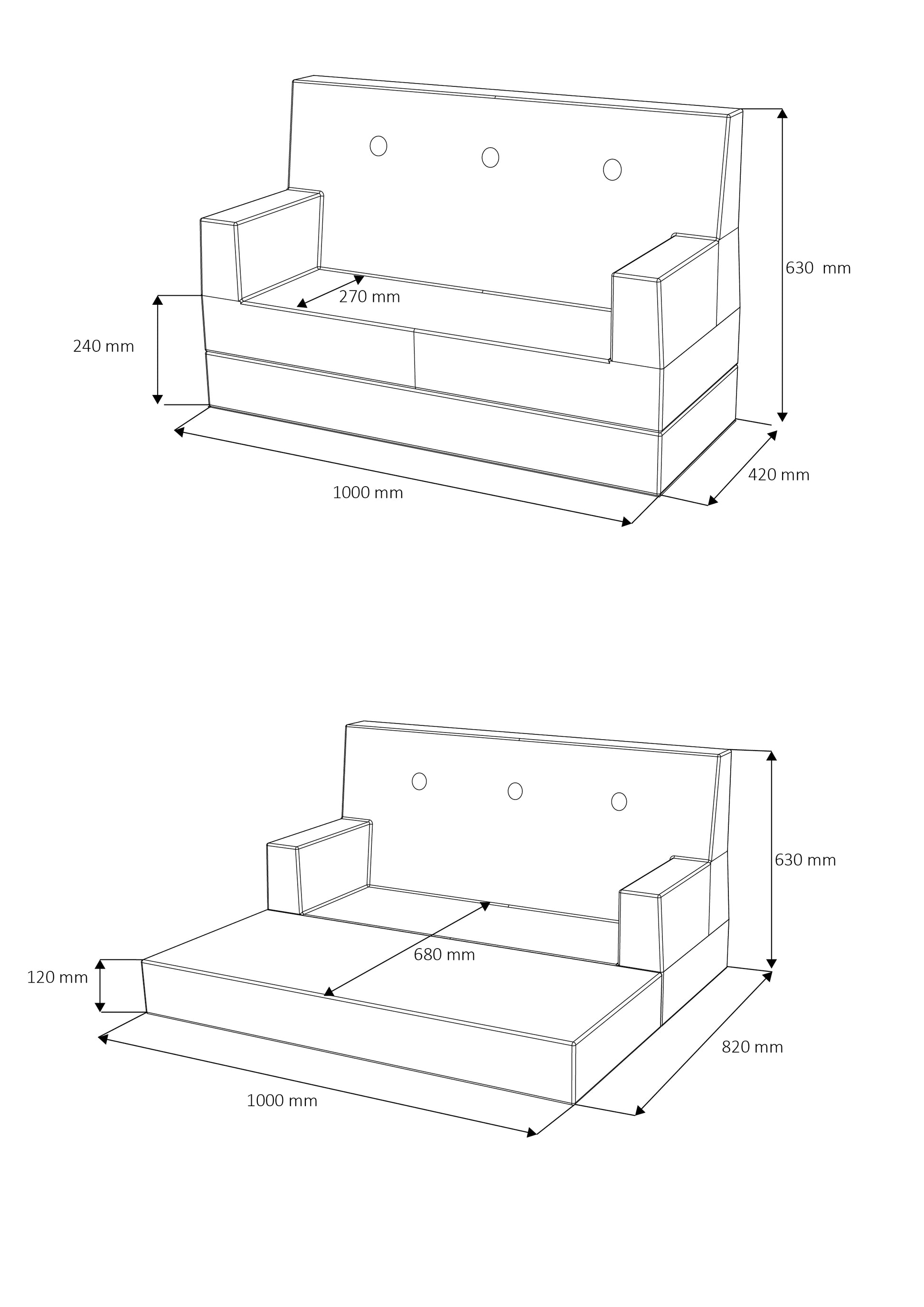 630 mm

270 mm

240 mm

420 mm

1000 mm

630 mm

680 mm

120 mm

820 mm

1000 mm